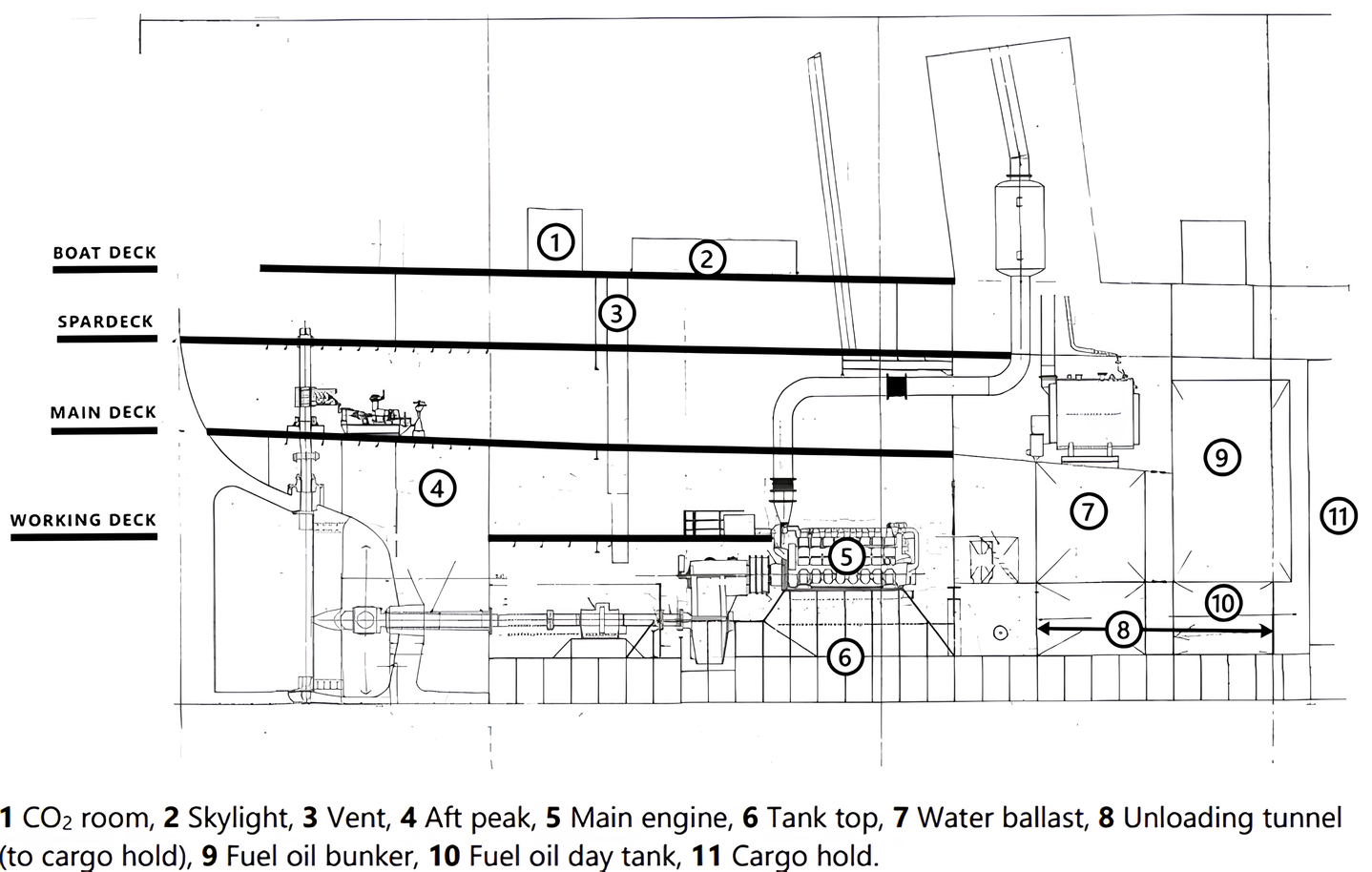 BOAT DECK
SPARDECK
MAIN DECK
WORKING DECK

1
2
3
4
5
6
7
8
9
10
11

1 $CO_2$ room, 2 Skylight, 3 Vent, 4 Aft peak, 5 Main engine, 6 Tank top, 7 Water ballast, 8 Unloading tunnel (to cargo hold), 9 Fuel oil bunker, 10 Fuel oil day tank, 11 Cargo hold.